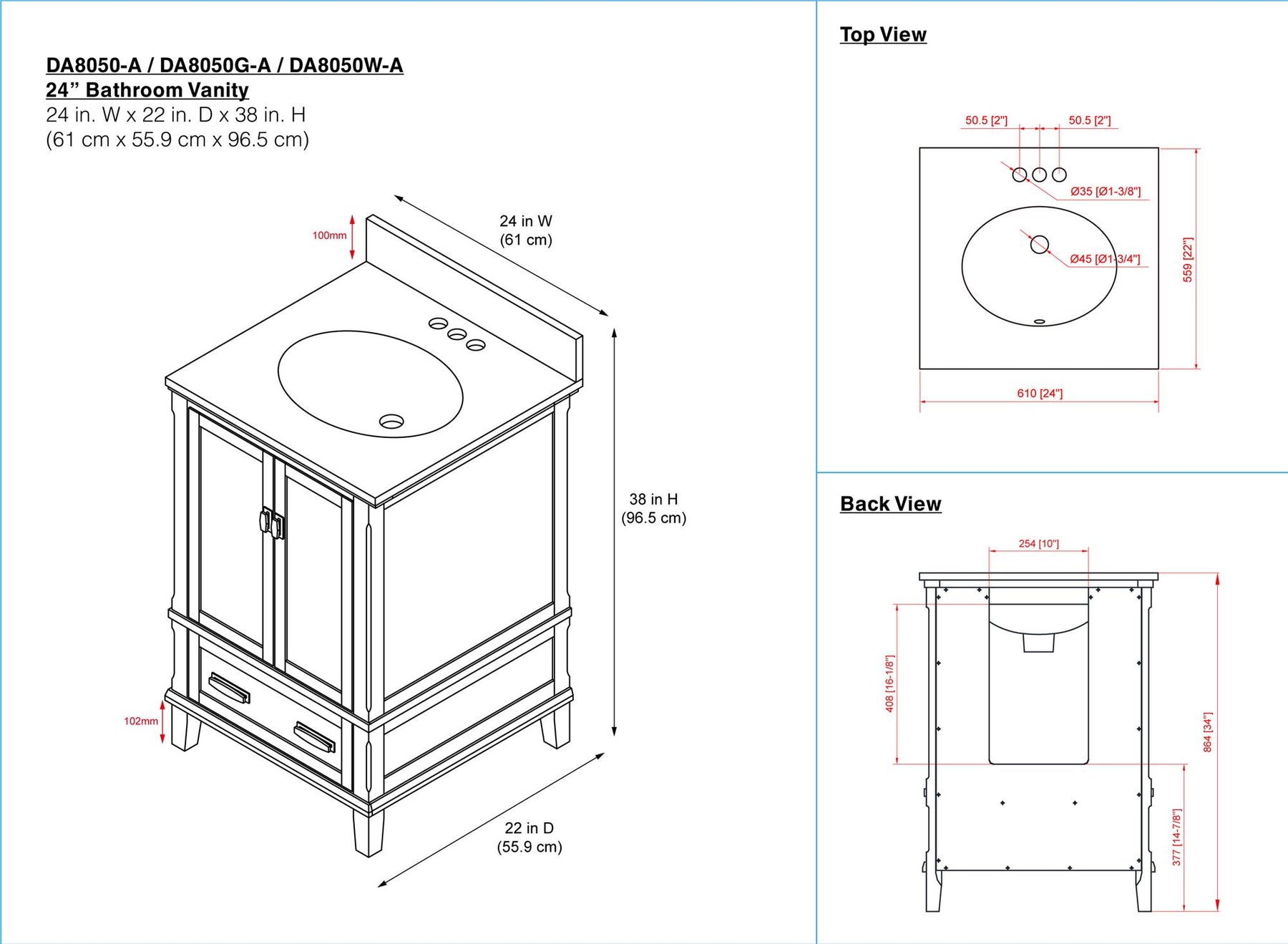 DA8050-A / DA8050G-A / DA8050W-A
24” Bathroom Vanity
24 in. W x 22 in. D x 38 in. H
(61 cm x 55.9 cm x 96.5 cm)

100mm

24 in W
(61 cm)

38 in H
(96.5 cm)

102mm

22 in D
(55.9 cm)

Top View

50.5 [2"]
50.5 [2"]
Ø35 [Ø1-3/8"]
Ø45 [Ø1-3/4"]
559 [22"]
610 [24"]

Back View

254 [10"]
408 [16-1/8"]
864 [34"]
377 [14-7/8"]